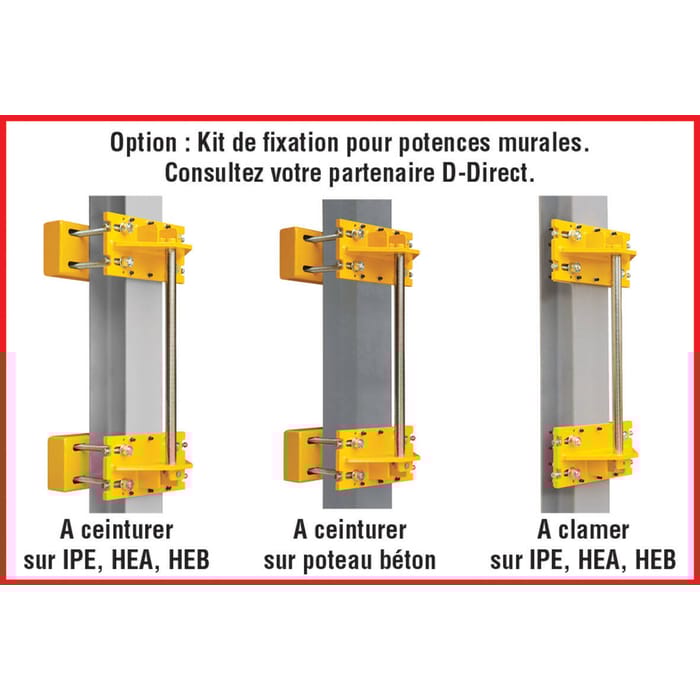 Option : Kit de fixation pour potences murales.
Consultez votre partenaire D-Direct.

A ceinturer
sur IPE, HEA, HEB

A ceinturer
sur poteau béton

A clamer
sur IPE, HEA, HEB